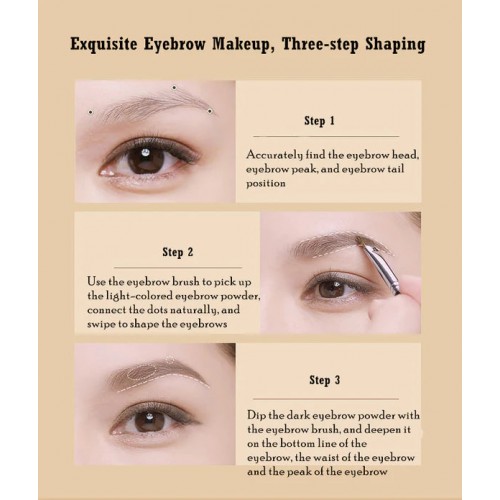 Exquisite Eyebrow Makeup, Three-step Shaping

Step 1

Accurately find the eyebrow head, eyebrow peak, and eyebrow tail position

Step 2

Use the eyebrow brush to pick up the light-colored eyebrow powder, connect the dots naturally, and swipe to shape the eyebrows

Step 3

Dip the dark eyebrow powder with the eyebrow brush, and deepen it on the bottom line of the eyebrow, the waist of the eyebrow and the peak of the eyebrow