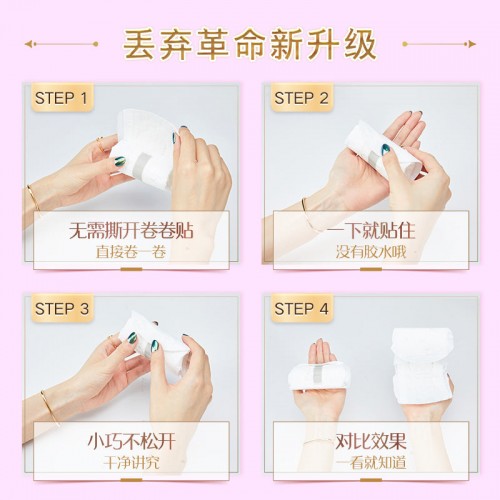 丢弃革命新升级

STEP 1

无需撕开卷卷贴
直接卷一卷

STEP 2

一下就贴住
没有胶水哦

STEP 3

小巧不松开
干净讲究

STEP 4

对比效果
一看就知道